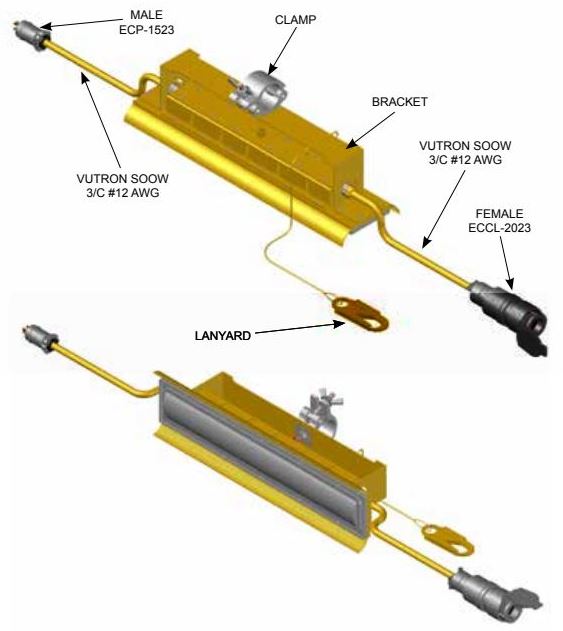 MALE
ECP-1523

CLAMP

BRACKET

VUTRON SOOW
3/C #12 AWG

VUTRON SOOW
3/C #12 AWG

FEMALE
ECCL-2023

LANYARD